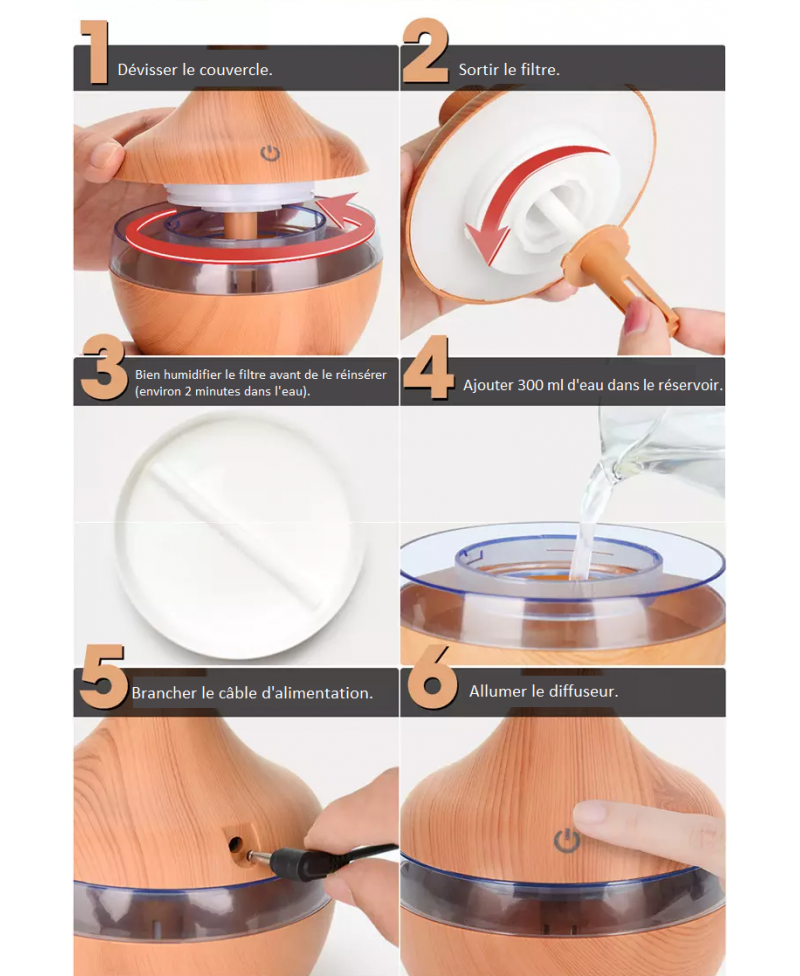 1 Dévisser le couvercle.

2 Sortir le filtre.

3 Bien humidifier le filtre avant de le réinsérer (environ 2 minutes dans l'eau).

4 Ajouter 300 ml d'eau dans le réservoir.

5 Brancher le câble d'alimentation.

6 Allumer le diffuseur.